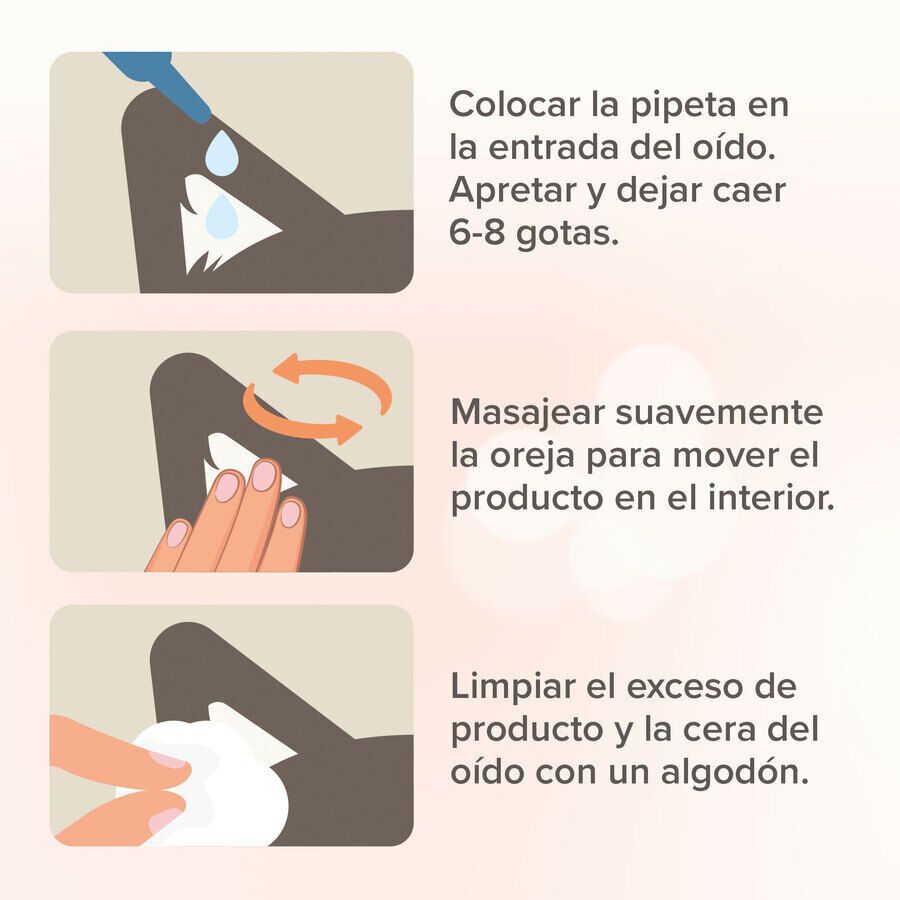 Colocar la pipeta en la entrada del oído. Apretar y dejar caer 6-8 gotas.

Masajear suavemente la oreja para mover el producto en el interior.

Limpiar el exceso de producto y la cera del oído con un algodón.