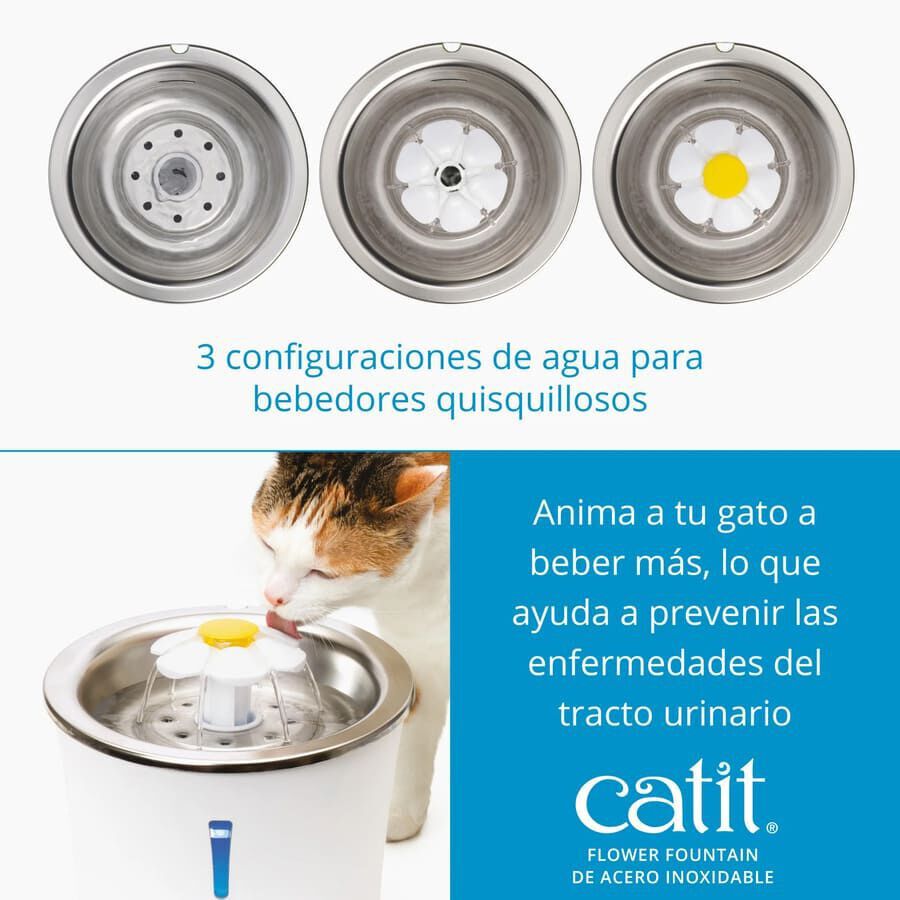 3 configuraciones de agua para bebedores quisquillosos

Anima a tu gato a beber más, lo que ayuda a prevenir las enfermedades del tracto urinario

catit®

FLOWER FOUNTAIN
DE ACERO INOXIDABLE