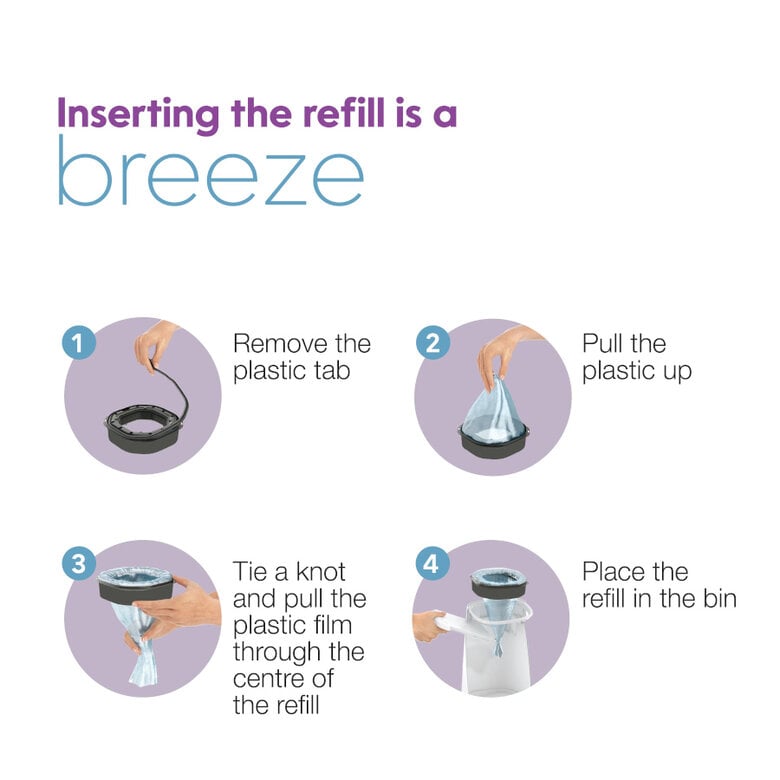 Inserting the refill is a
breeze

1 Remove the plastic tab

2 Pull the plastic up

3 Tie a knot and pull the plastic film through the centre of the refill

4 Place the refill in the bin