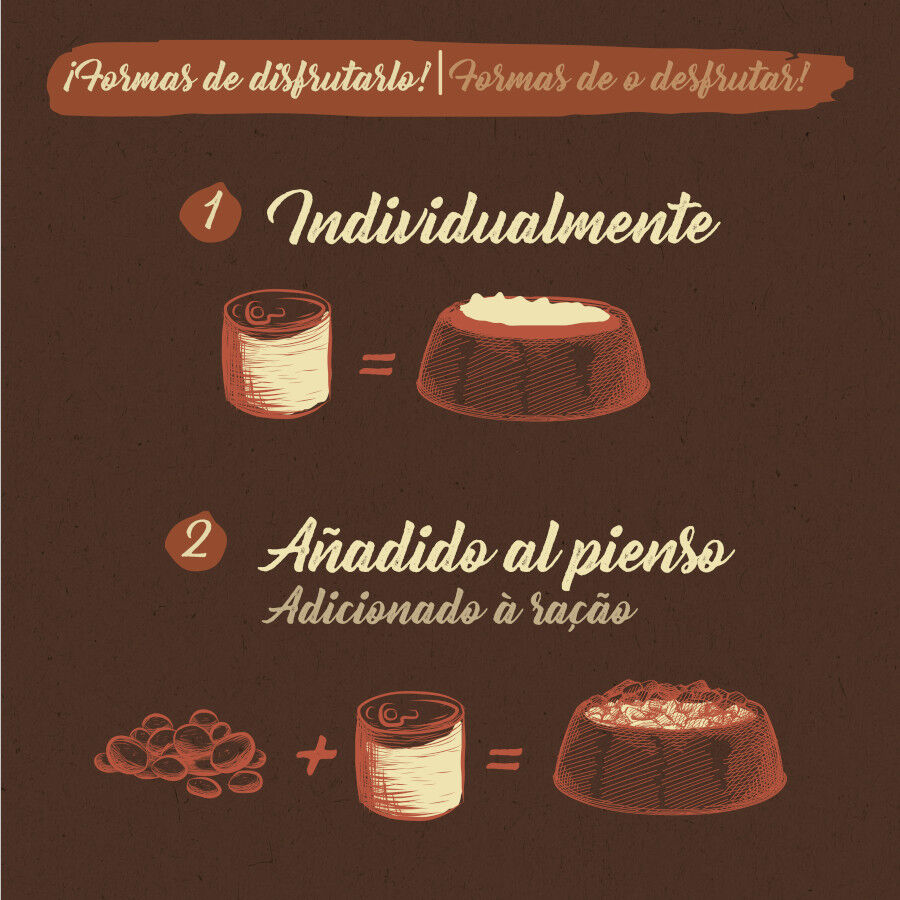 ¡Formas de disfrutarlo! | Formas de o desfrutar!

1 Individualmente

=

2 Añadido al pienso
Adicionado à ração

+ =