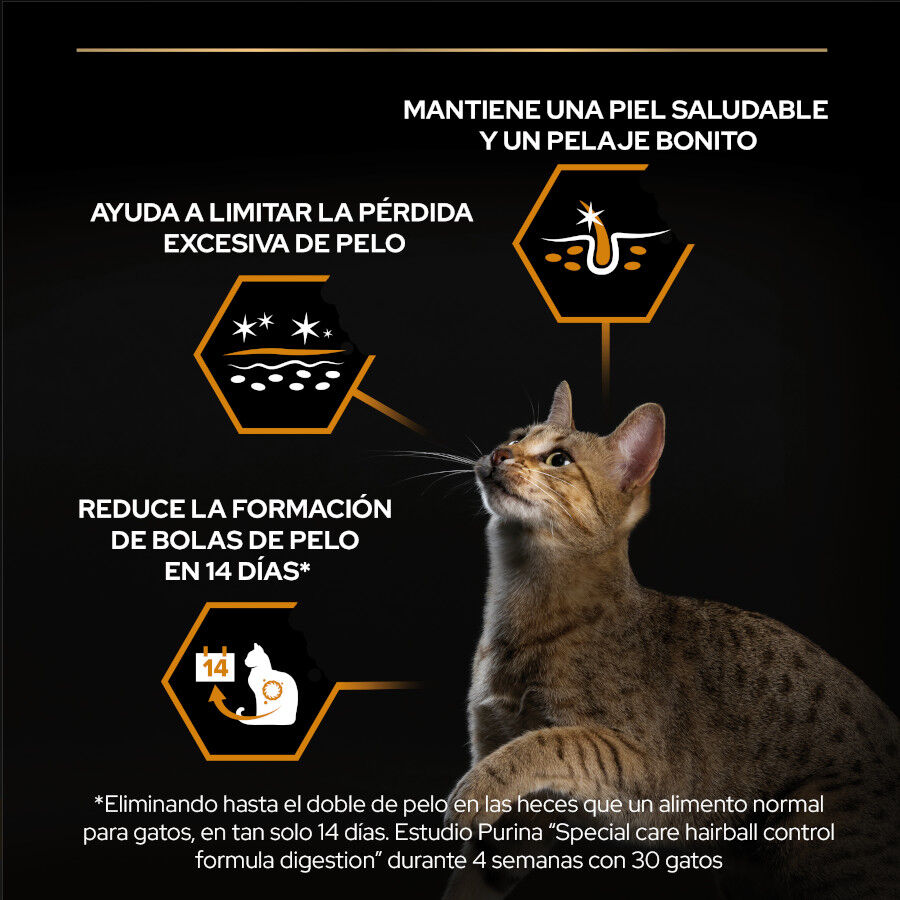 MANTIENE UNA PIEL SALUDABLE Y UN PELAJE BONITO

AYUDA A LIMITAR LA PÉRDIDA EXCESIVA DE PELO

REDUCE LA FORMACIÓN DE BOLAS DE PELO EN 14 DÍAS*

14

*Eliminando hasta el doble de pelo en las heces que un alimento normal para gatos, en tan solo 14 días. Estudio Purina "Special care hairball control formula digestion" durante 4 semanas con 30 gatos