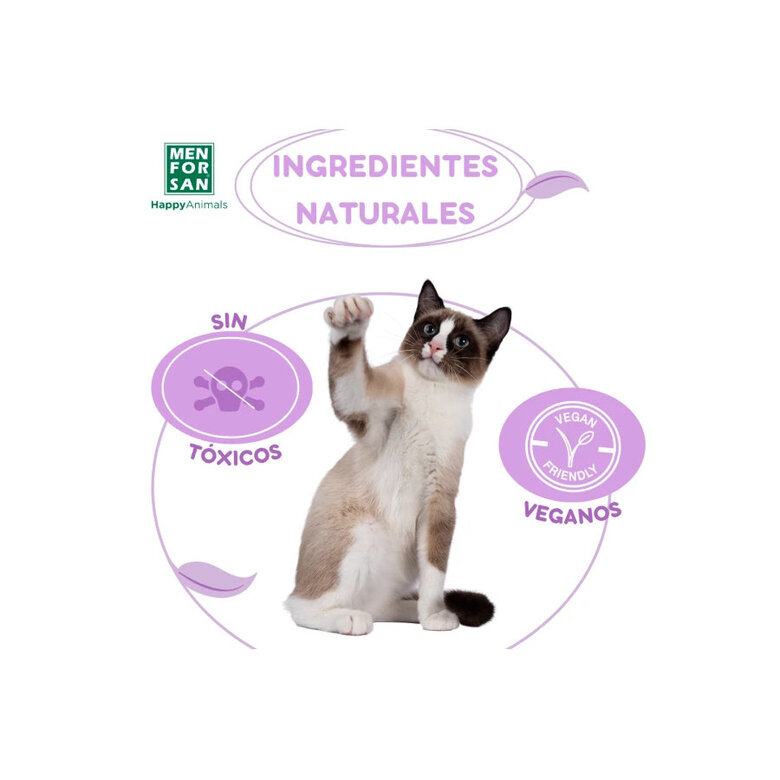 MEN FOR SAN
HappyAnimals

INGREDIENTES NATURALES

SIN
TÓXICOS

VEGAN FRIENDLY
VEGANOS