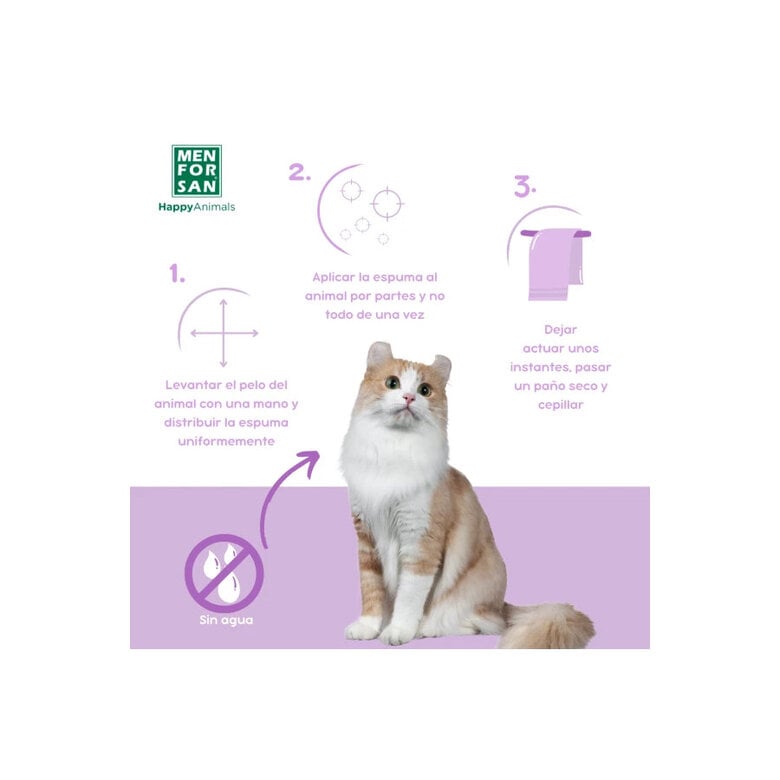 MEN FOR SAN
HappyAnimals

1.

Levantar el pelo del animal con una mano y distribuir la espuma uniformemente

2.

Aplicar la espuma al animal por partes y no todo de una vez

3.

Dejar actuar unos instantes, pasar un paño seco y cepillar

Sin agua