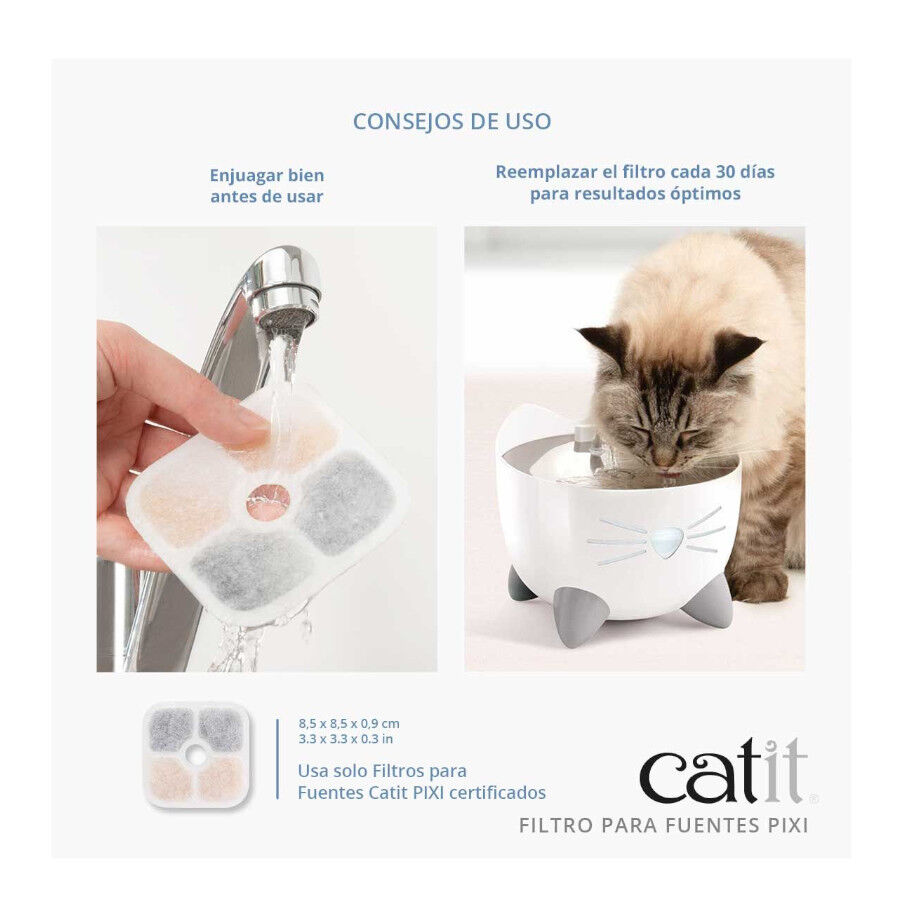 CONSEJOS DE USO

Enjuagar bien antes de usar

Reemplazar el filtro cada 30 días para resultados óptimos

8,5 x 8,5 x 0,9 cm
3.3 x 3.3 x 0.3 in

Usa solo Filtros para Fuentes Catit PIXI certificados

catit®

FILTRO PARA FUENTES PIXI