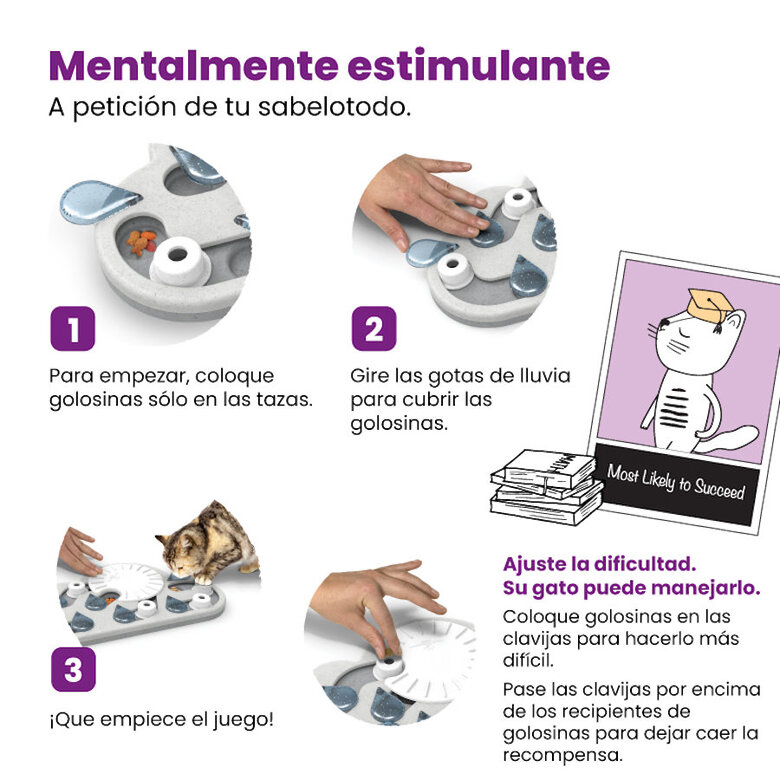 Mentalmente estimulante
A petición de tu sabelotodo.

1

Para empezar, coloque golosinas sólo en las tazas.

2

Gire las gotas de lluvia para cubrir las golosinas.

Most Likely to Succeed

3

¡Que empiece el juego!

Ajuste la dificultad.
Su gato puede manejarlo.

Coloque golosinas en las clavijas para hacerlo más difícil.

Pase las clavijas por encima de los recipientes de golosinas para dejar caer la recompensa.