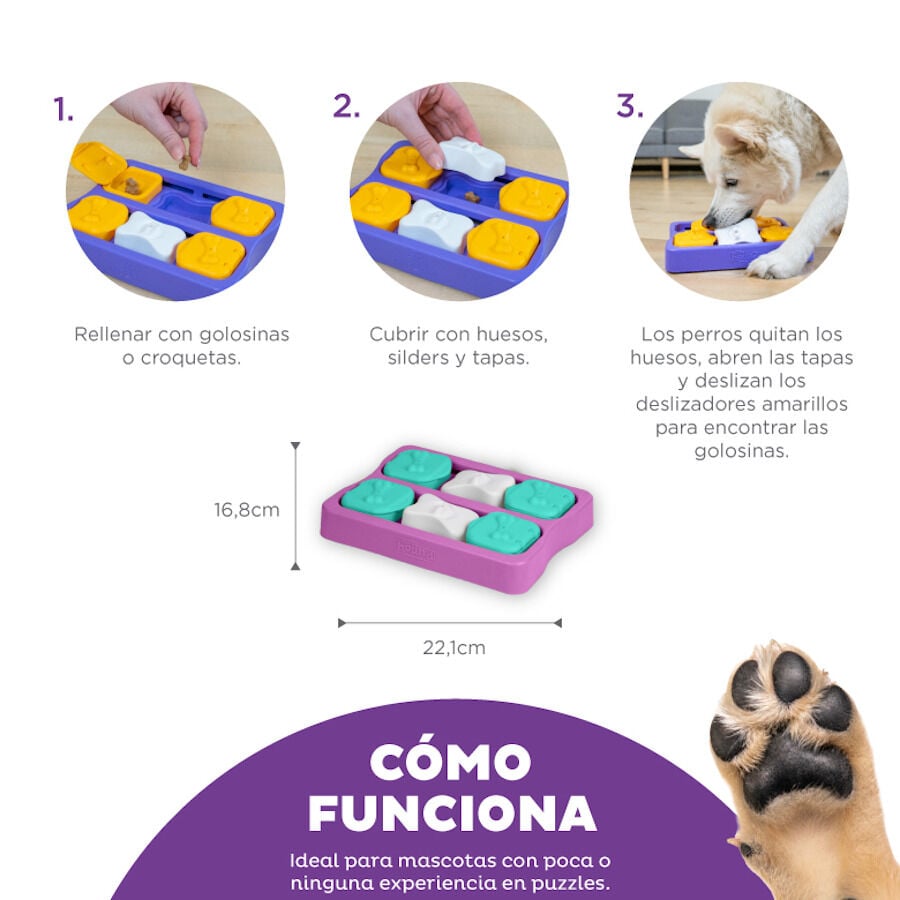 1.

Rellenar con golosinas o croquetas.

2.

Cubrir con huesos, silders y tapas.

3.

Los perros quitan los huesos, abren las tapas y deslizan los deslizadores amarillos para encontrar las golosinas.

16,8cm

22,1cm

CÓMO FUNCIONA

Ideal para mascotas con poca o ninguna experiencia en puzzles.