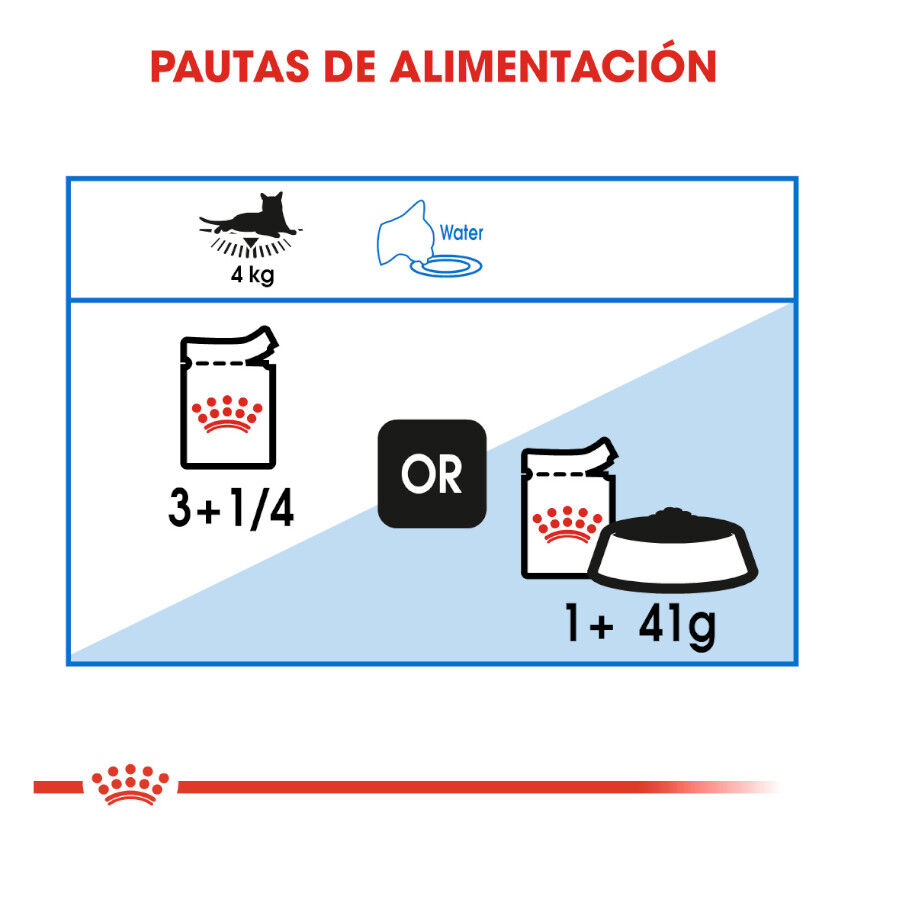 PAUTAS DE ALIMENTACIÓN

4 kg

Water

3+1/4

OR

1+ 41g