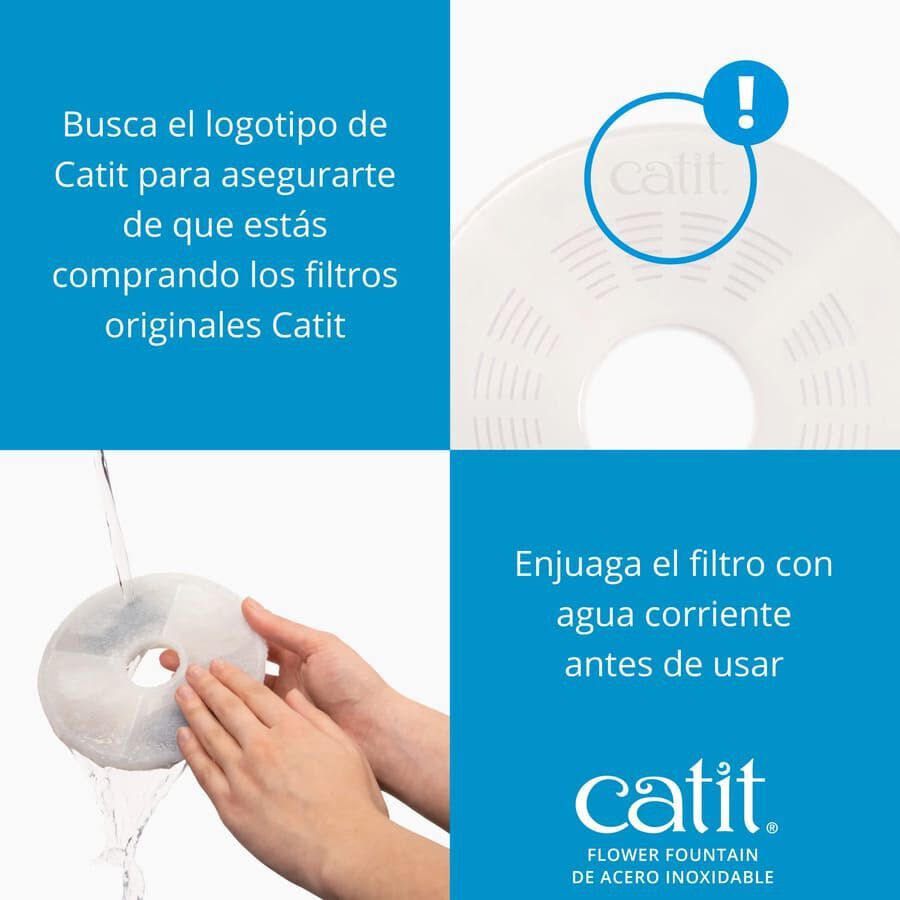 Busca el logotipo de Catit para asegurarte de que estás comprando los filtros originales Catit

!

catit

Enjuaga el filtro con agua corriente antes de usar

catit®
FLOWER FOUNTAIN
DE ACERO INOXIDABLE