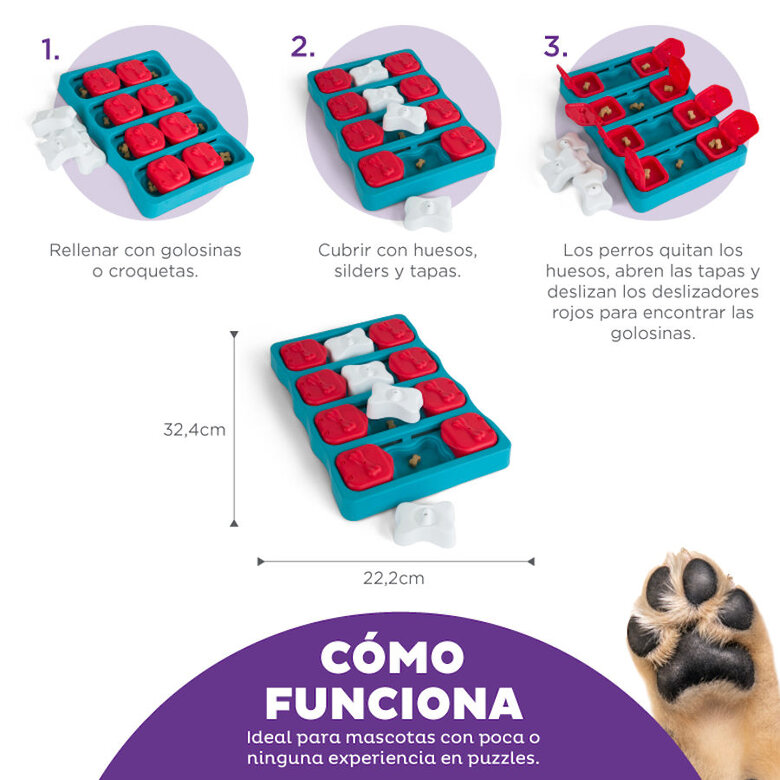 1.

Rellenar con golosinas o croquetas.

2.

Cubrir con huesos, silders y tapas.

3.

Los perros quitan los huesos, abren las tapas y deslizan los deslizadores rojos para encontrar las golosinas.

32,4cm

22,2cm

CÓMO FUNCIONA

Ideal para mascotas con poca o ninguna experiencia en puzzles.