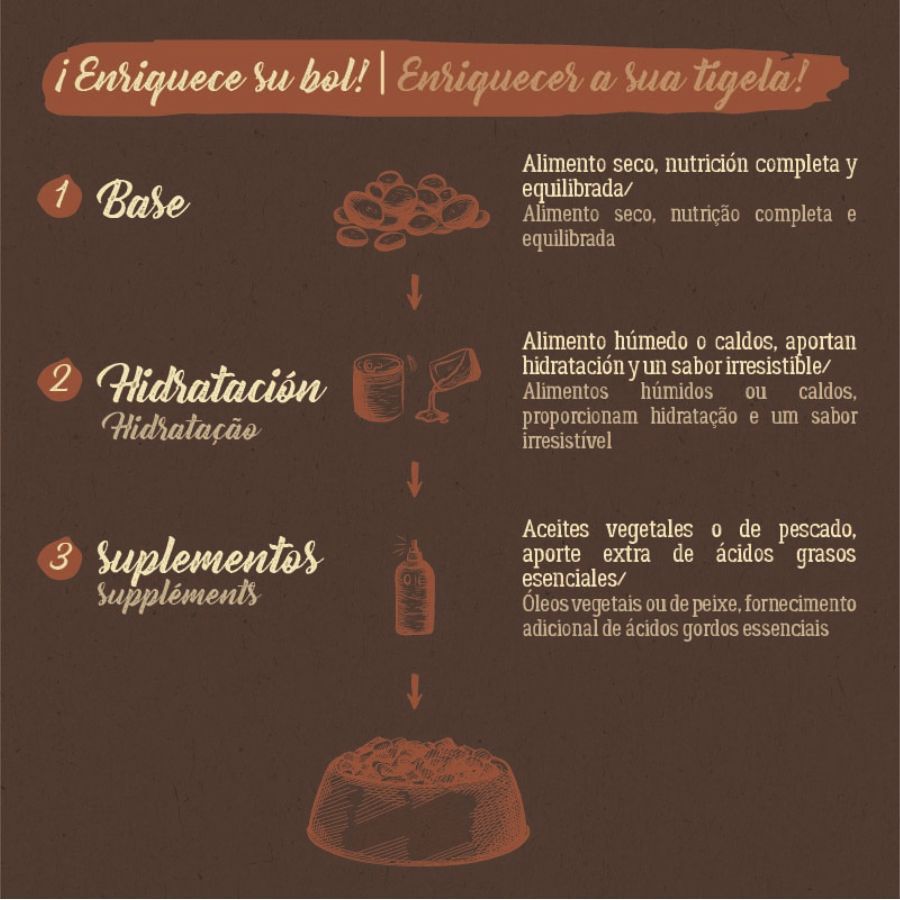 ¡Enriquece su bol! | Enriquecer a sua tigela!

1 Base

Alimento seco, nutrición completa y equilibrada/
Alimento seco, nutrição completa e equilibrada

2 Hidratación
Hidratação

Alimento húmedo o caldos, aportan hidratación y un sabor irresistible/
Alimentos húmidos ou caldos, proporcionam hidratação e um sabor irresistível

3 Suplementos
Suppléments

Aceites vegetales o de pescado, aporte extra de ácidos grasos esenciales/
Óleos vegetais ou de peixe, fornecimento adicional de ácidos gordos essenciais