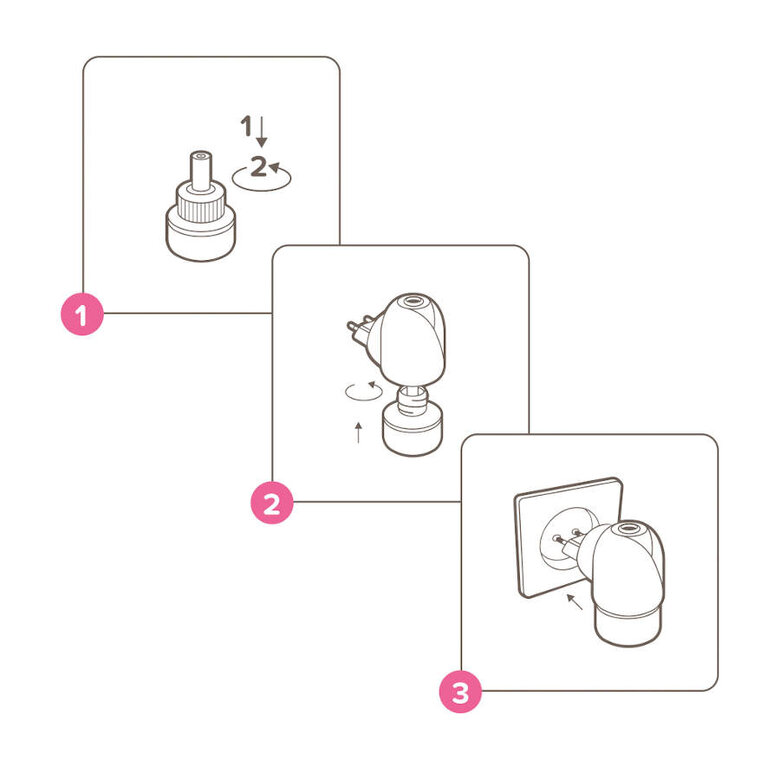 1
2
1
2
3