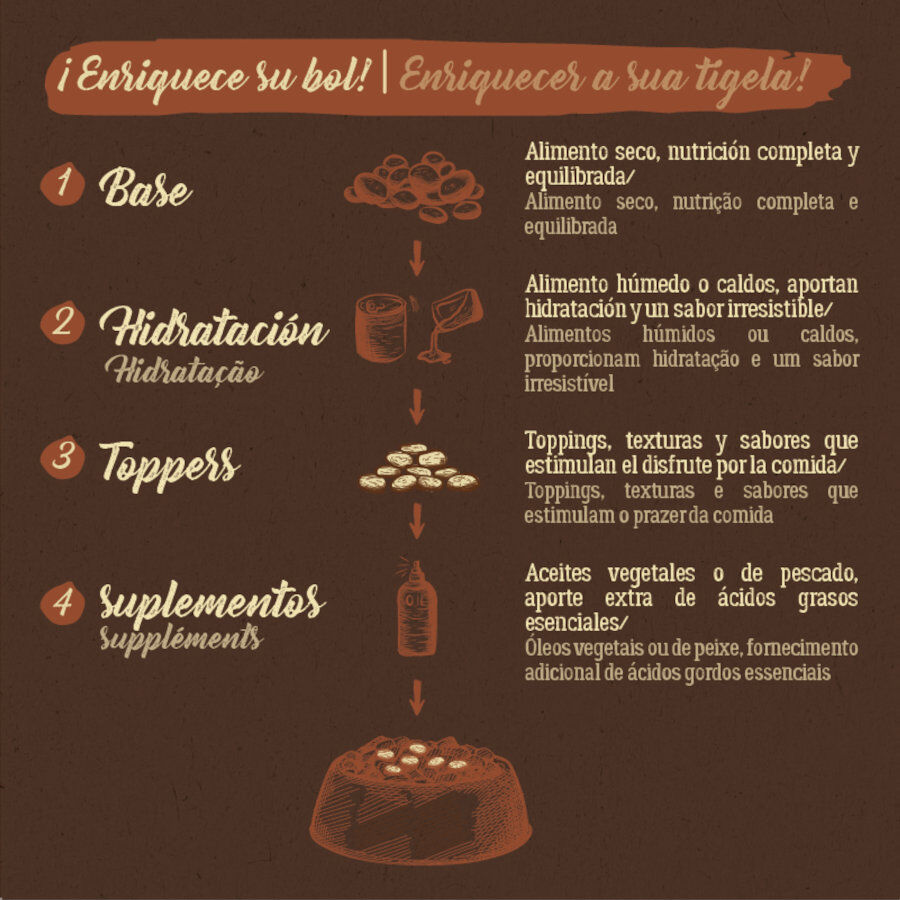 ¡Enriquece su bol! | Enriquecer a sua tigela!

1 Base

Alimento seco, nutrición completa y equilibrada/
Alimento seco, nutrição completa e equilibrada

2 Hidratación
Hidratação

Alimento húmedo o caldos, aportan hidratación y un sabor irresistible/
Alimentos húmidos ou caldos, proporcionam hidratação e um sabor irresistível

3 Toppers

Toppings, texturas y sabores que estimulan el disfrute por la comida/
Toppings, texturas e sabores que estimulam o prazer da comida

4 Suplementos
Suppléments

OIL

Aceites vegetales o de pescado, aporte extra de ácidos grasos esenciales/
Óleos vegetais ou de peixe, fornecimento adicional de ácidos gordos essenciais